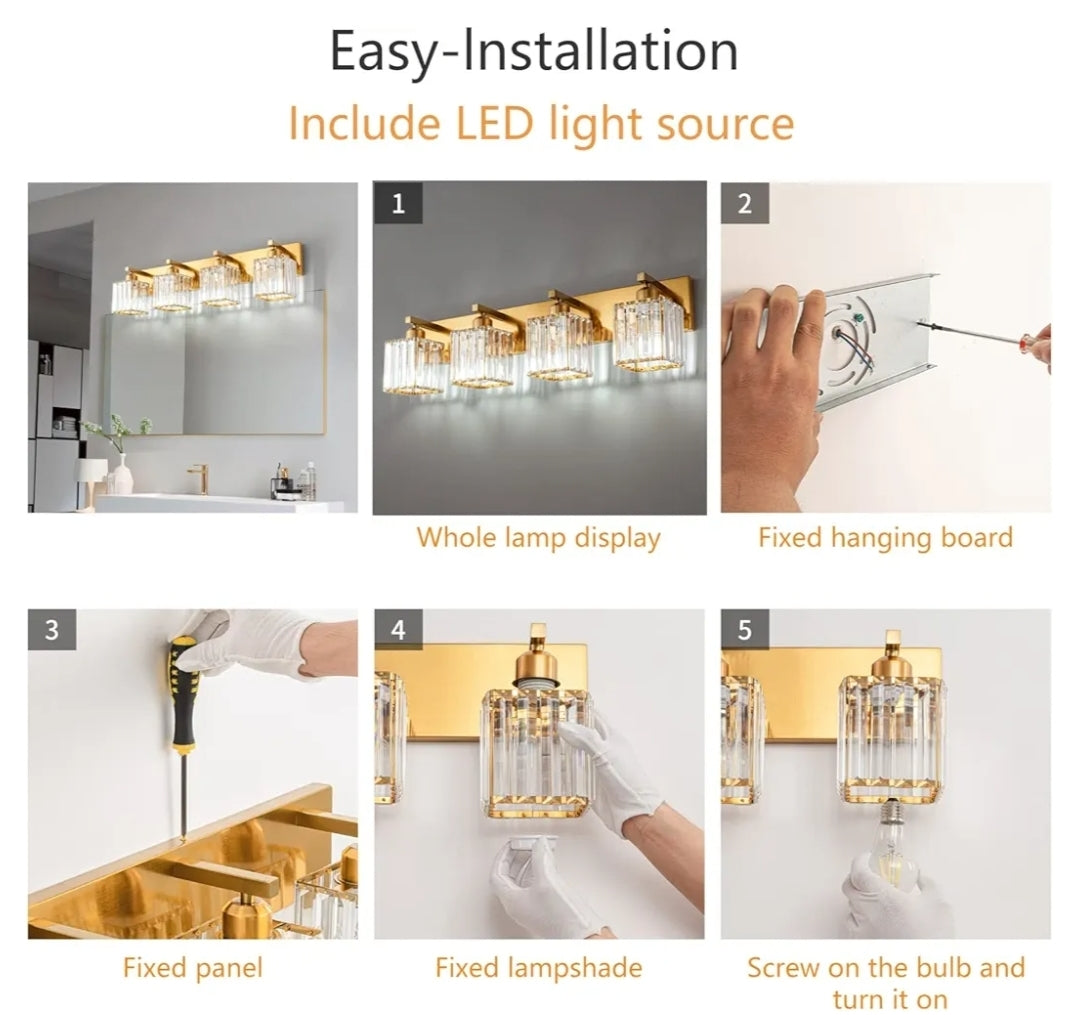 Easy-Installation

Include LED light source

1

Whole lamp display

2

Fixed hanging board

3

Fixed panel

4

Fixed lampshade

5

Screw on the bulb and turn it on